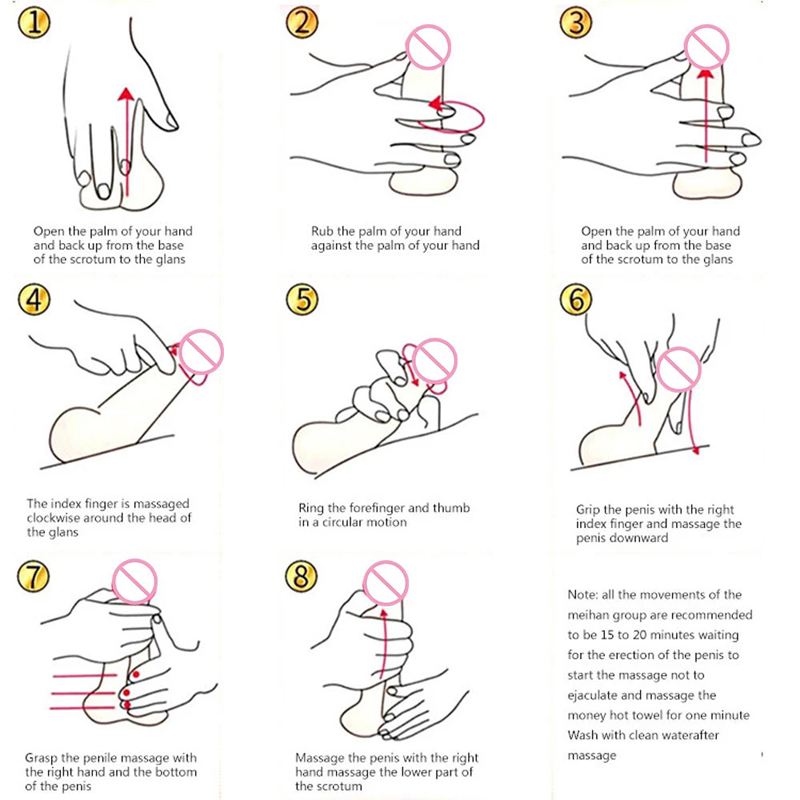 1

Open the palm of your hand and back up from the base of the scrotum to the glans

2

Rub the palm of your hand against the palm of your hand

3

Open the palm of your hand and back up from the base of the scrotum to the glans

4

The index finger is massaged clockwise around the head of the glans

5

Ring the forefinger and thumb in a circular motion

6

Grip the penis with the right index finger and massage the penis downward

7

Grasp the penile massage with the right hand and the bottom of the penis

8

Massage the penis with the right hand massage the lower part of the scrotum

Note: all the movements of the meihan group are recommended to be 15 to 20 minutes waiting for the erection of the penis to start the massage not to ejaculate and massage the money hot towel for one minute Wash with clean waterafter massage