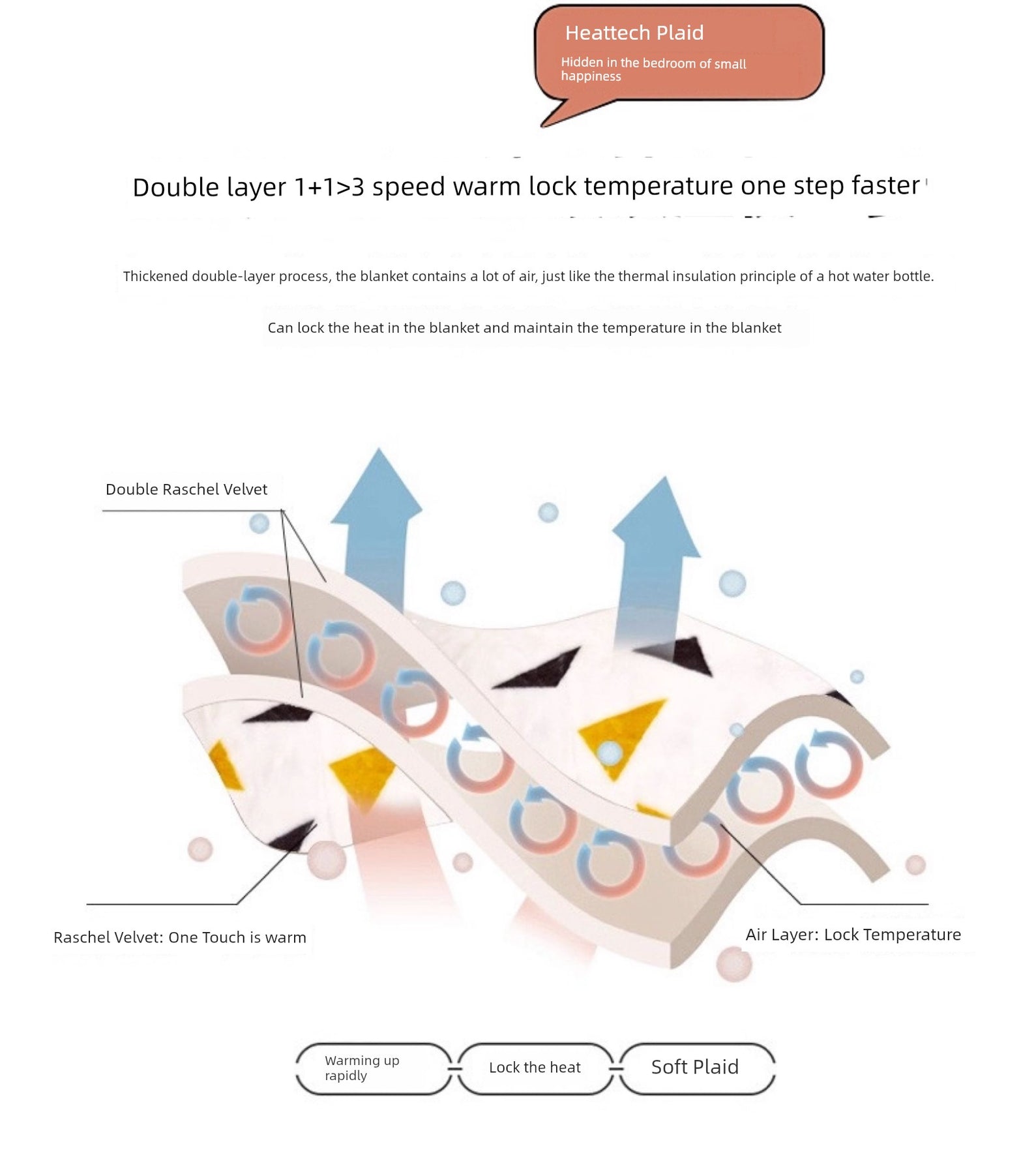 Heattech Plaid
Hidden in the bedroom of small happiness

Double layer 1+1>3 speed warm lock temperature one step faster

Thickened double-layer process, the blanket contains a lot of air, just like the thermal insulation principle of a hot water bottle.

Can lock the heat in the blanket and maintain the temperature in the blanket

Double Raschel Velvet

Raschel Velvet: One Touch is warm

Air Layer: Lock Temperature

Warming up rapidly

Lock the heat

Soft Plaid