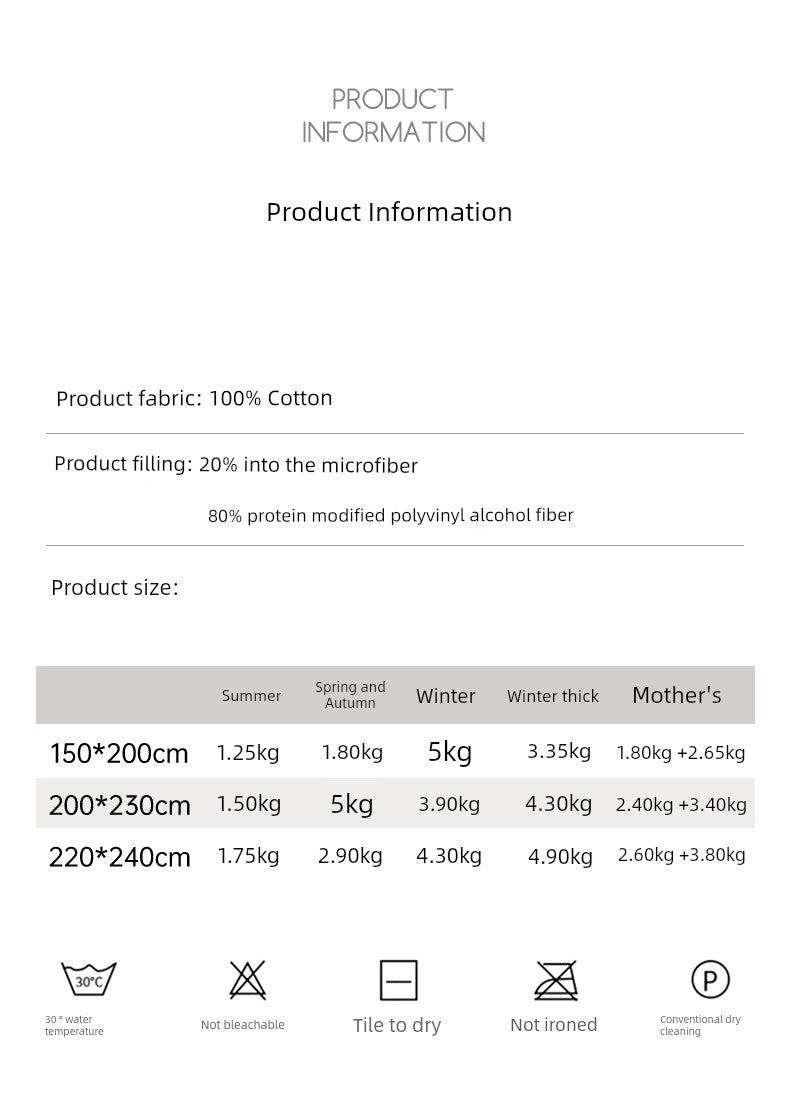 PRODUCT
INFORMATION

Product Information

Product fabric: 100% Cotton

Product filling: 20% into the microfiber

80% protein modified polyvinyl alcohol fiber

Product size:

|  | Summer | Spring and Autumn | Winter | Winter thick | Mother's |
|---|---|---|---|---|---|
| 150*200cm | 1.25kg | 1.80kg | 5kg | 3.35kg | 1.80kg +2.65kg |
| 200*230cm | 1.50kg | 5kg | 3.90kg | 4.30kg | 2.40kg +3.40kg |
| 220*240cm | 1.75kg | 2.90kg | 4.30kg | 4.90kg | 2.60kg +3.80kg |

30°C

30 ° water temperature

Not bleachable

Tile to dry

Not ironed

P

Conventional dry cleaning