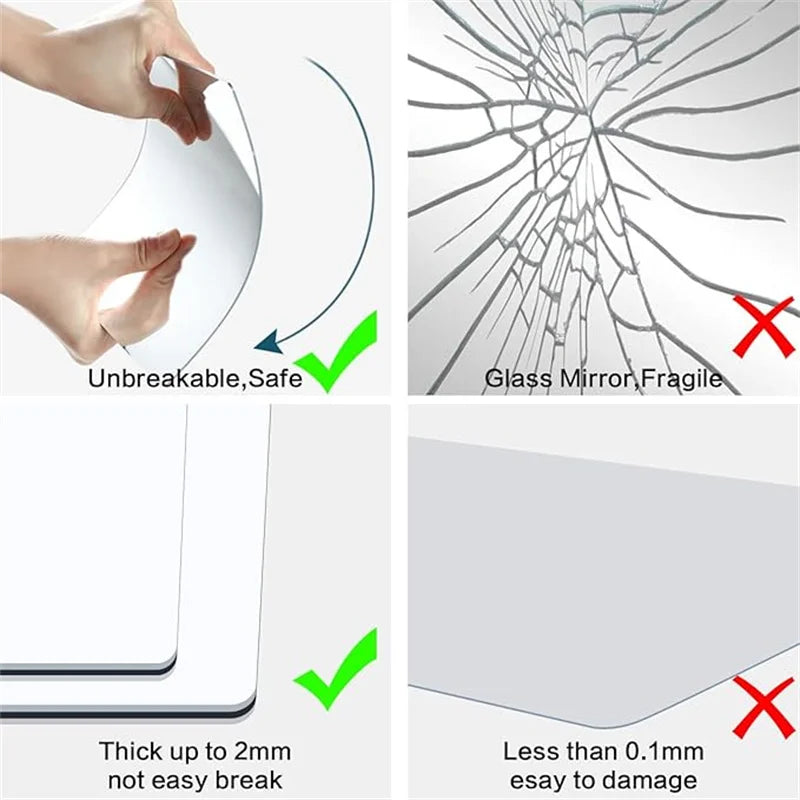 Unbreakable,Safe

Glass Mirror,Fragile

Thick up to 2mm
not easy break

Less than 0.1mm
esay to damage