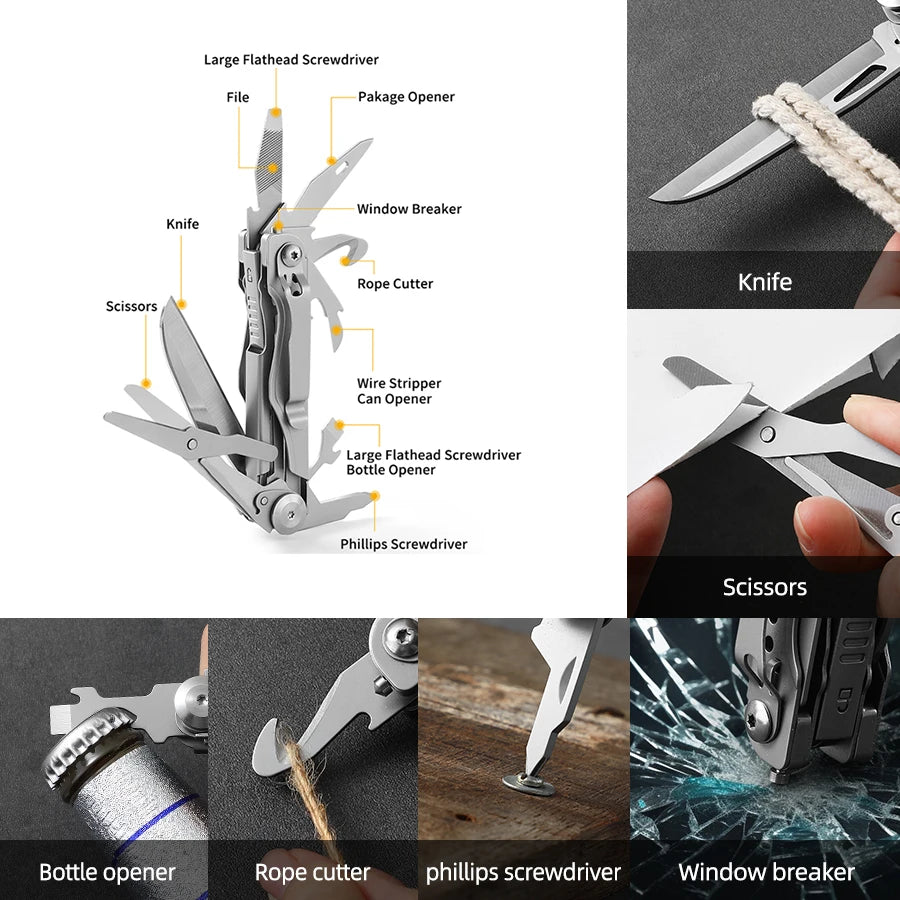 Large Flathead Screwdriver

File

Pakage Opener

Window Breaker

Knife

Rope Cutter

Scissors

Wire Stripper
Can Opener

Large Flathead Screwdriver
Bottle Opener

Phillips Screwdriver

Knife

Scissors

Bottle opener

Rope cutter

phillips screwdriver

Window breaker