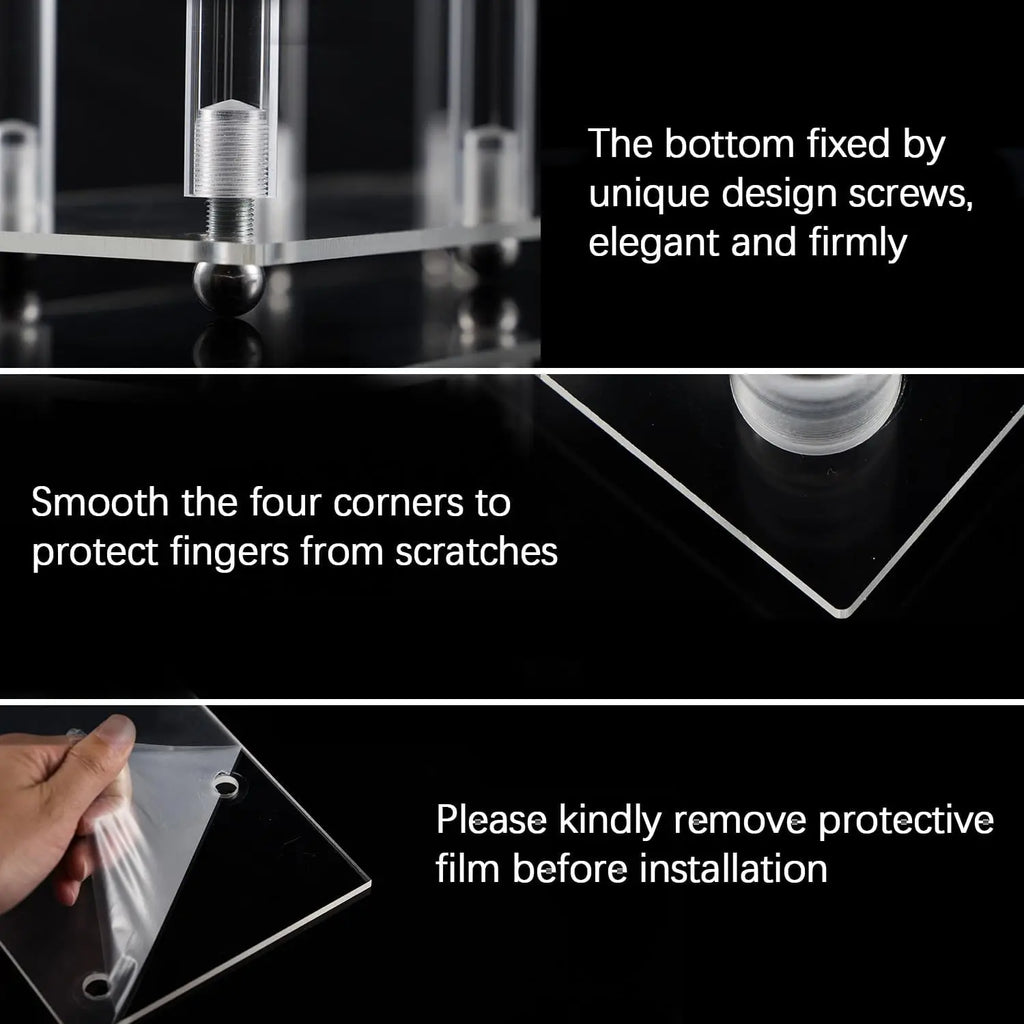 The bottom fixed by unique design screws, elegant and firmly

Smooth the four corners to protect fingers from scratches

Please kindly remove protective film before installation