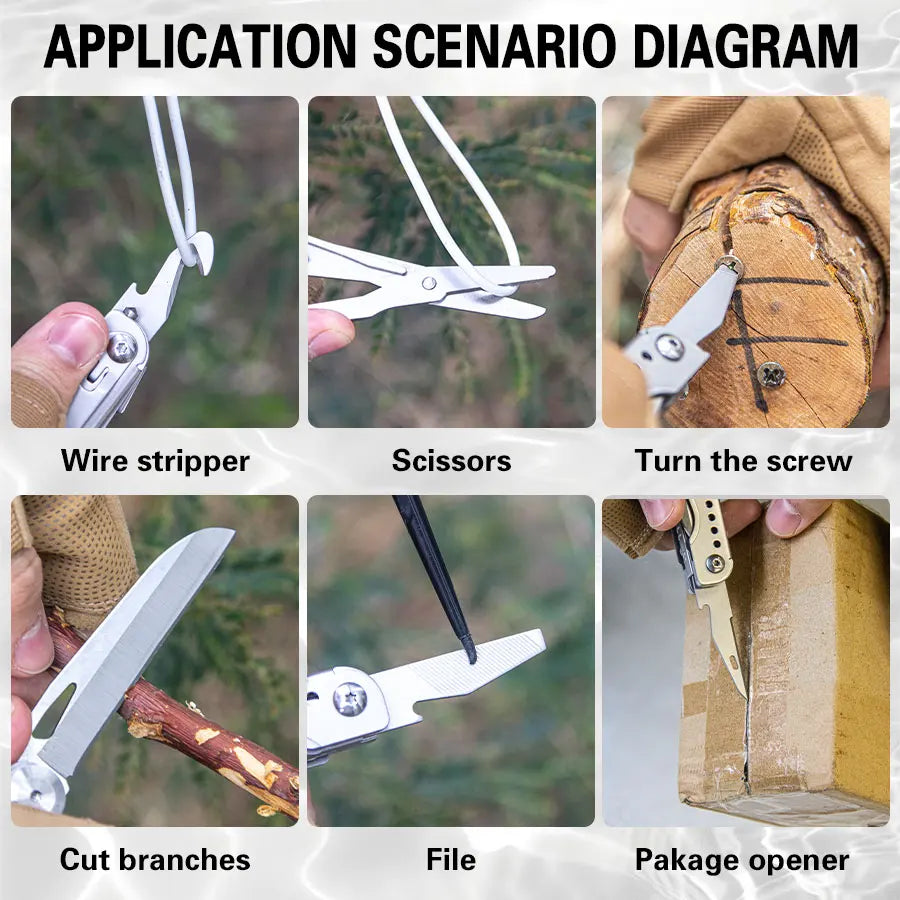 APPLICATION SCENARIO DIAGRAM

Wire stripper

Scissors

Turn the screw

Cut branches

File

Pakage opener