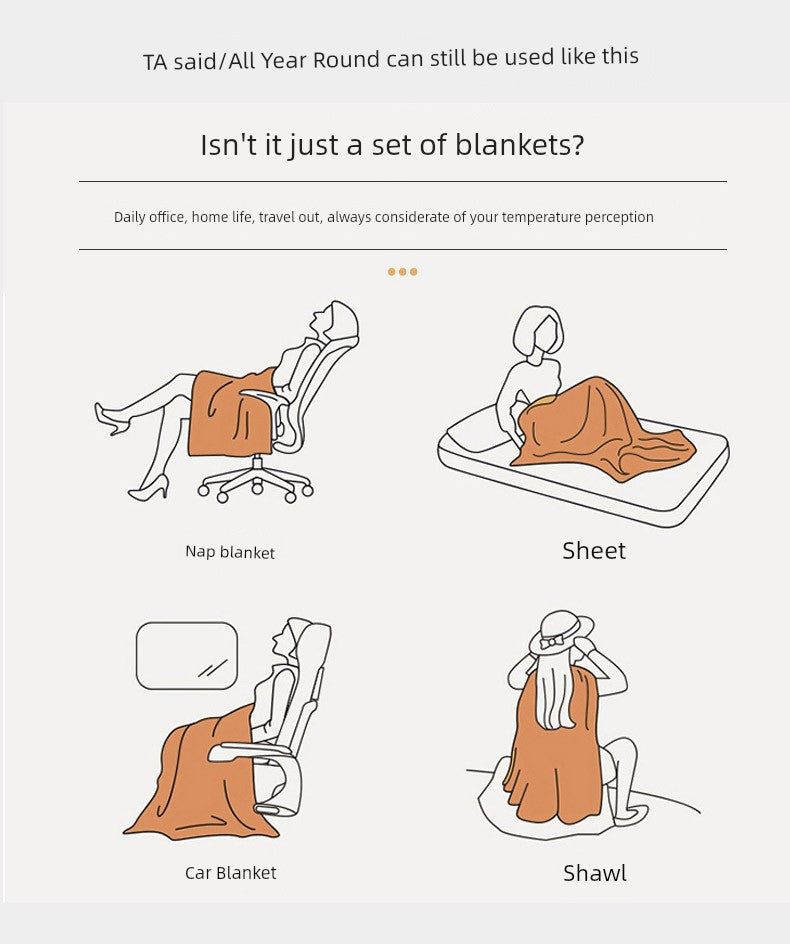 TA said/All Year Round can still be used like this

Isn't it just a set of blankets?

Daily office, home life, travel out, always considerate of your temperature perception

Nap blanket

Sheet

Car Blanket

Shawl